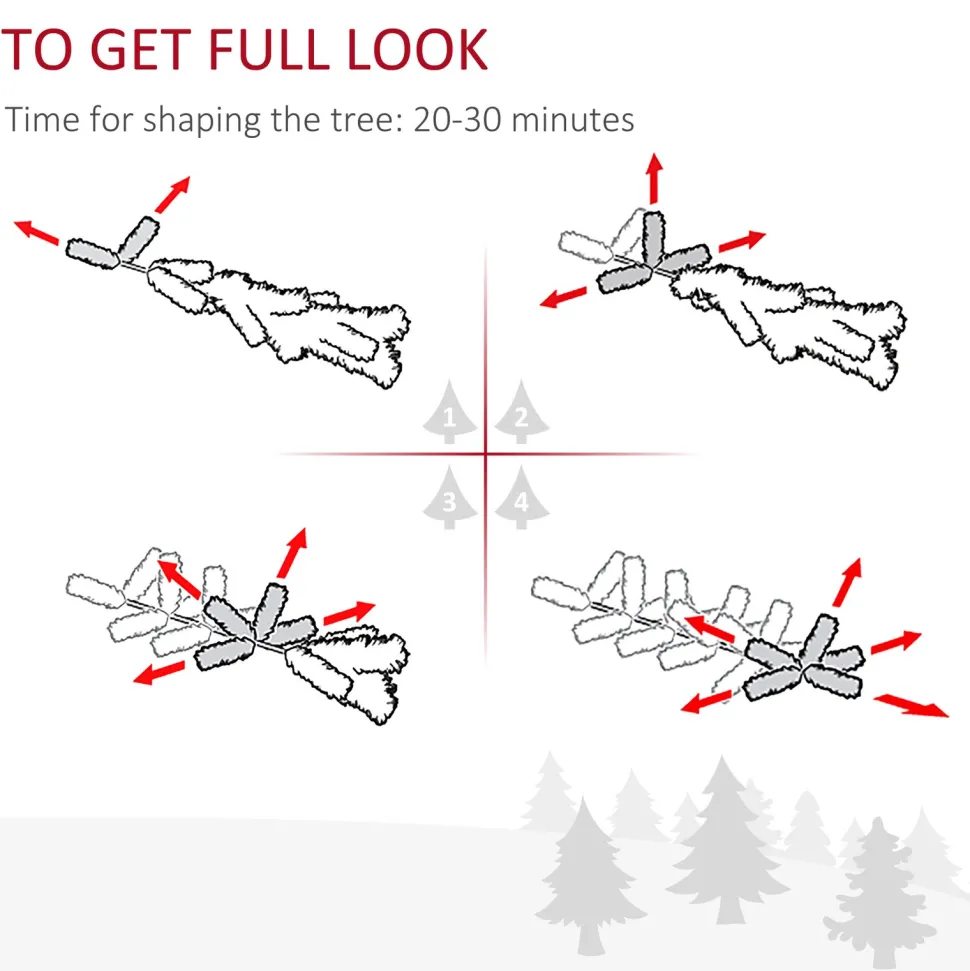 TO GET FULL LOOK

Time for shaping the tree: 20-30 minutes

1
2
3
4