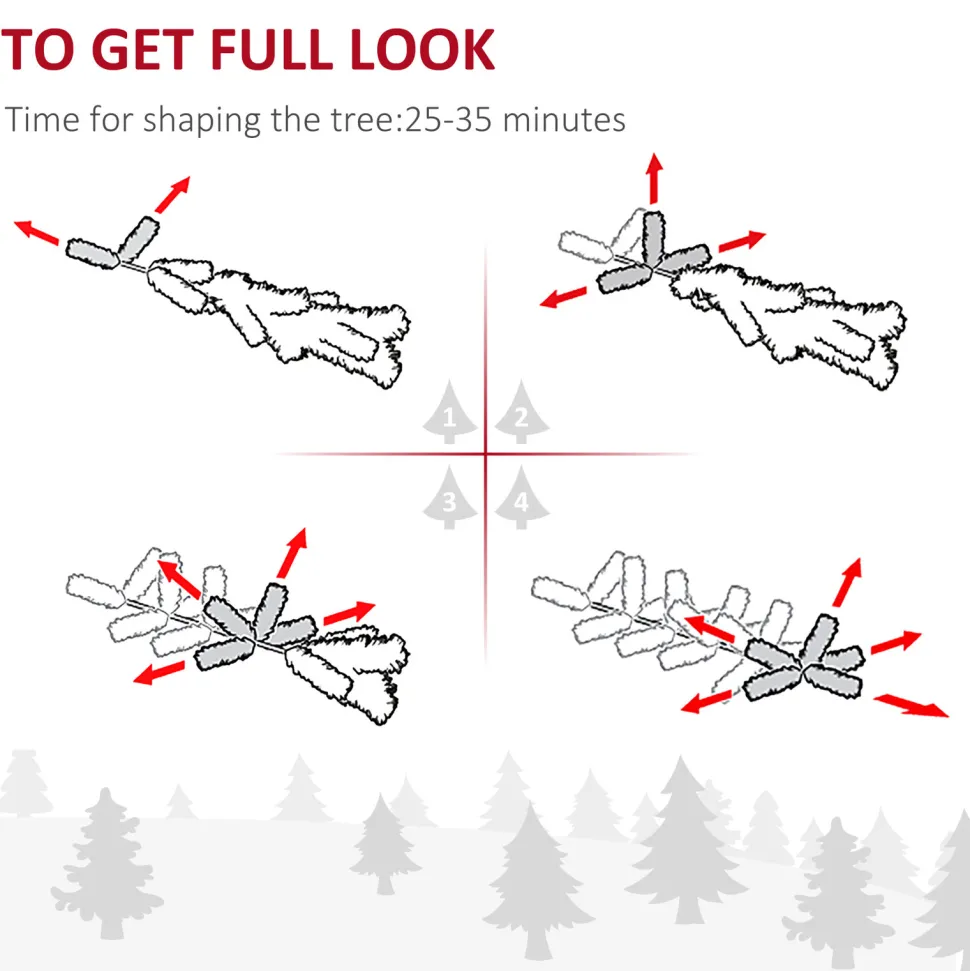 TO GET FULL LOOK

Time for shaping the tree:25-35 minutes

1
2
3
4